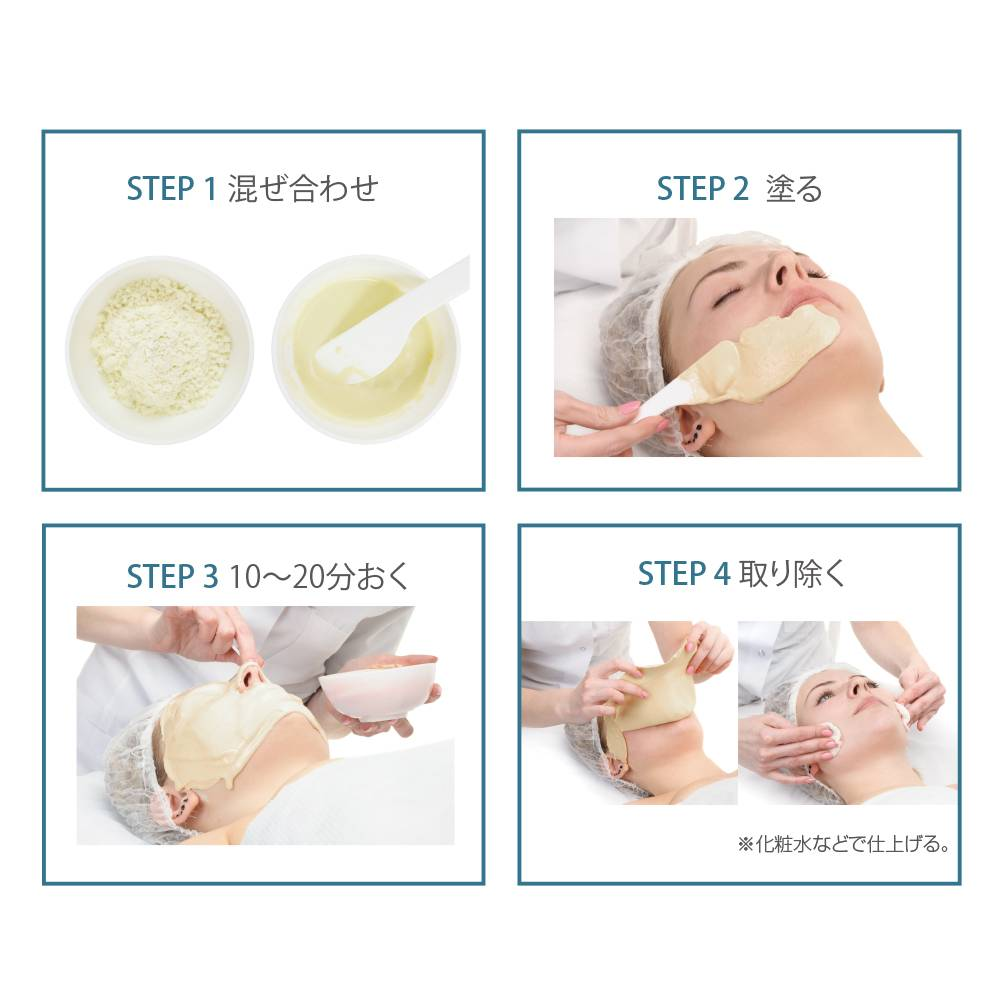 STEP 1 混ぜ合わせ

STEP 2 塗る

STEP 3 10〜20分おく

STEP 4 取り除く

※化粧水などで仕上げる。