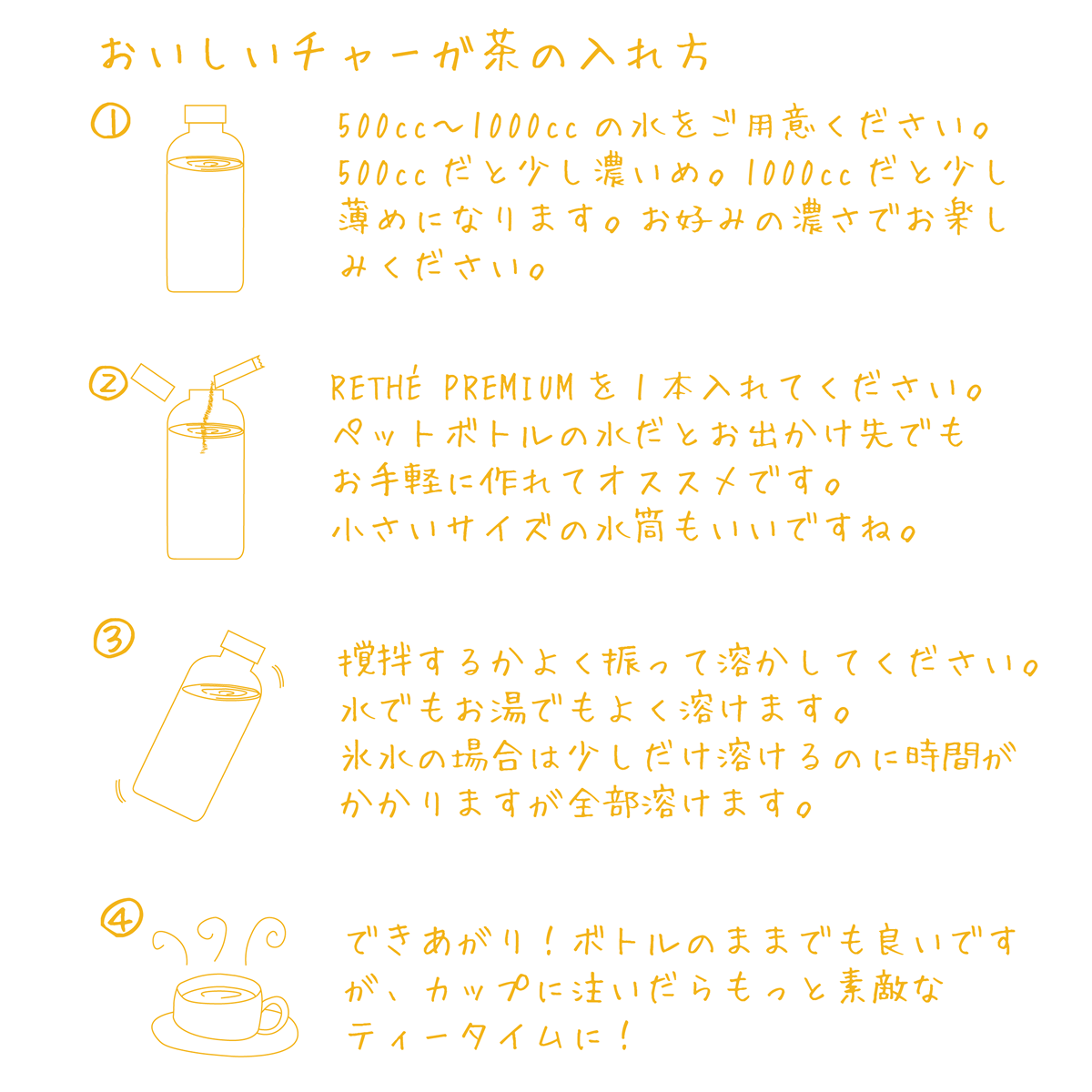 おいしいチャーガ茶の入れ方

①

500cc〜1000ccの水をご用意ください。500ccだと少し濃いめ。1000ccだと少し薄めになります。お好みの濃さでお楽しみください。

②

RETHÉ PREMIUMを1本入れてください。ペットボトルの水だとお出かけ先でもお手軽に作れてオススメです。小さいサイズの水筒もいいですね。

③

撹拌するかよく振って溶かしてください。水でもお湯でもよく溶けます。氷水の場合は少しだけ溶けるのに時間がかかりますが全部溶けます。

④

できあがり！ボトルのままでも良いですが、カップに注いだらもっと素敵なティータイムに！