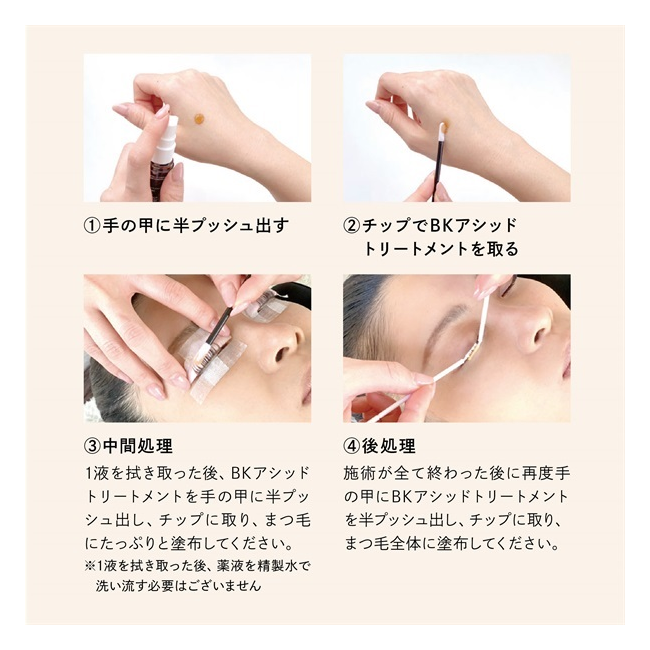 ①手の甲に半プッシュ出す

②チップでBKアシッドトリートメントを取る

③中間処理

1液を拭き取った後、BKアシッドトリートメントを手の甲に半プッシュ出し、チップに取り、まつ毛にたっぷりと塗布してください。

※1液を拭き取った後、薬液を精製水で洗い流す必要はございません

④後処理

施術が全て終わった後に再度手の甲にBKアシッドトリートメントを半プッシュ出し、チップに取り、まつ毛全体に塗布してください。